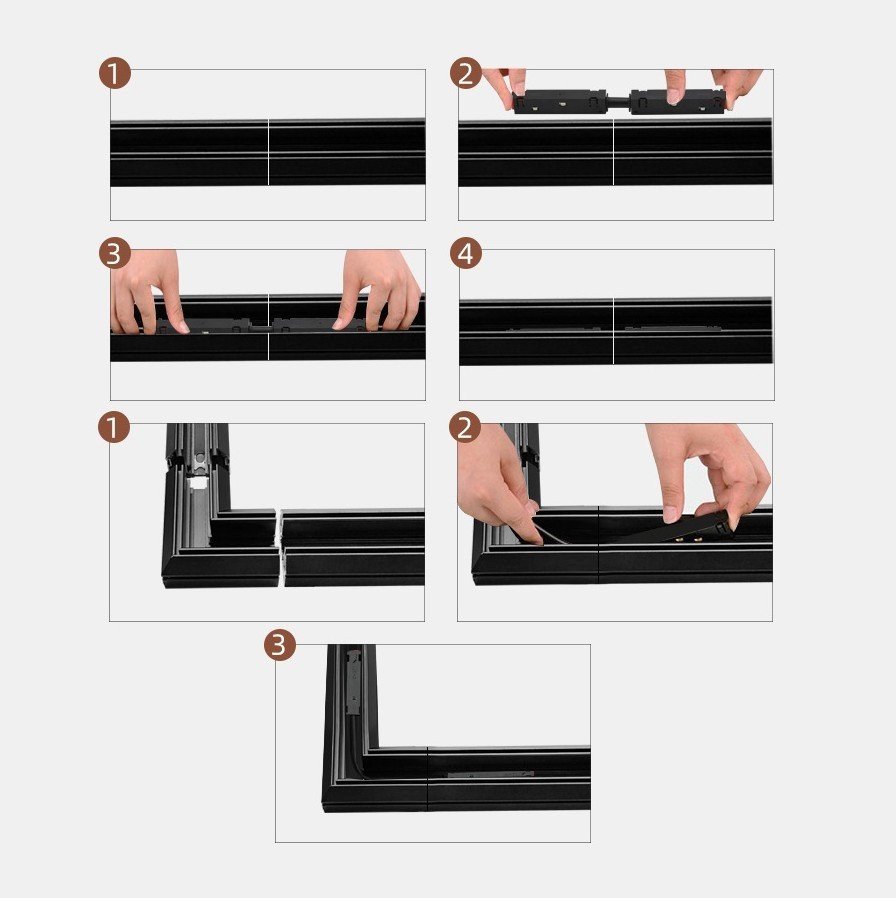 1
2
3
4
1
2
3