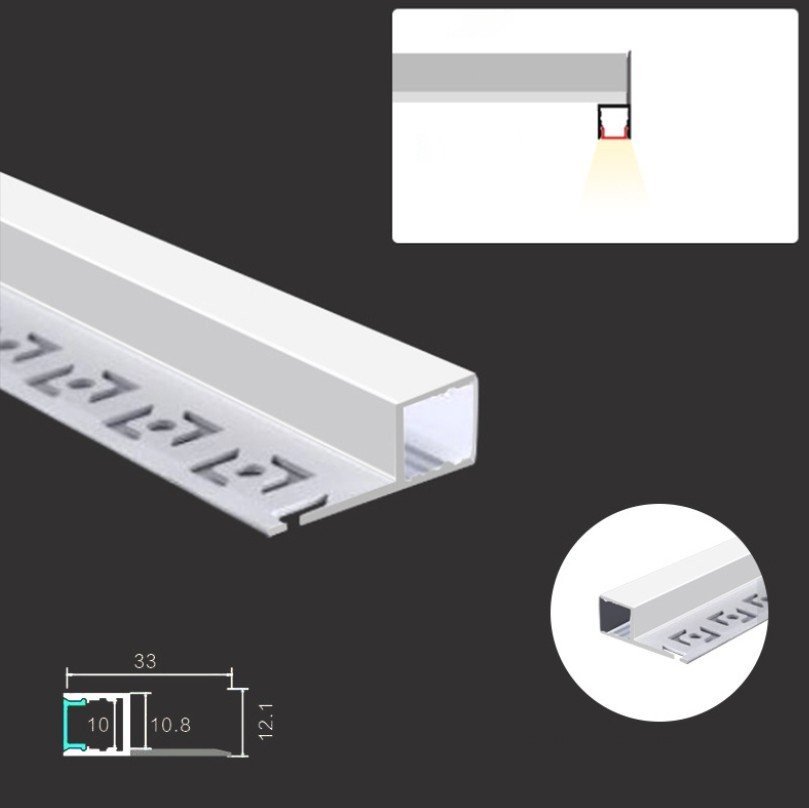 33
10
10.8
12.1