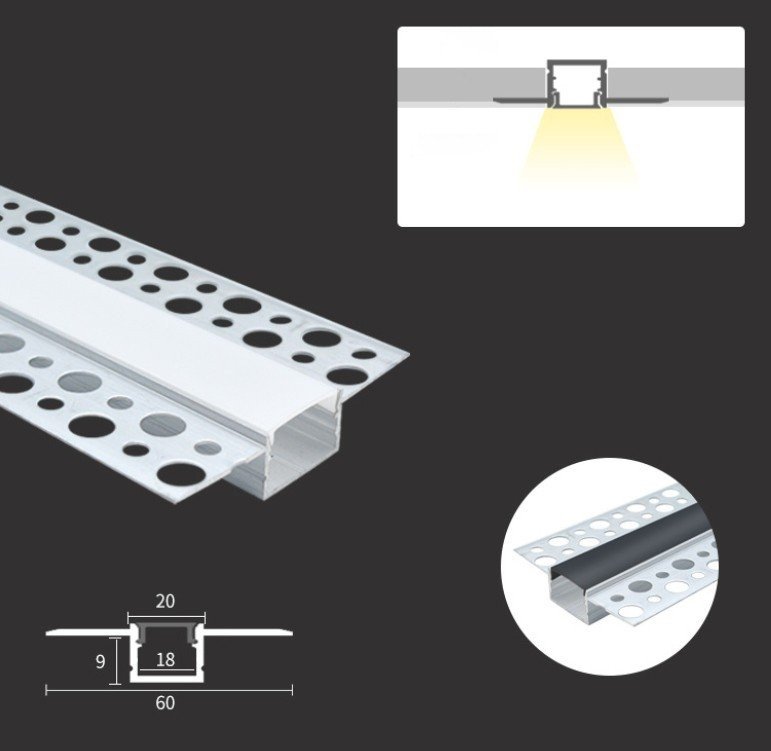 20
9
18
60