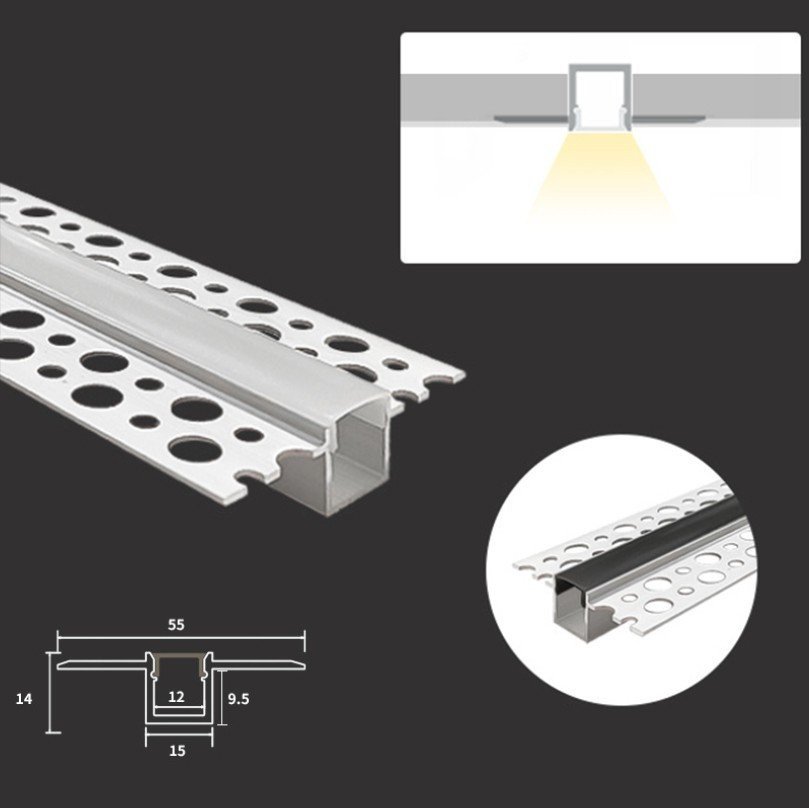 55
14
12
9.5
15