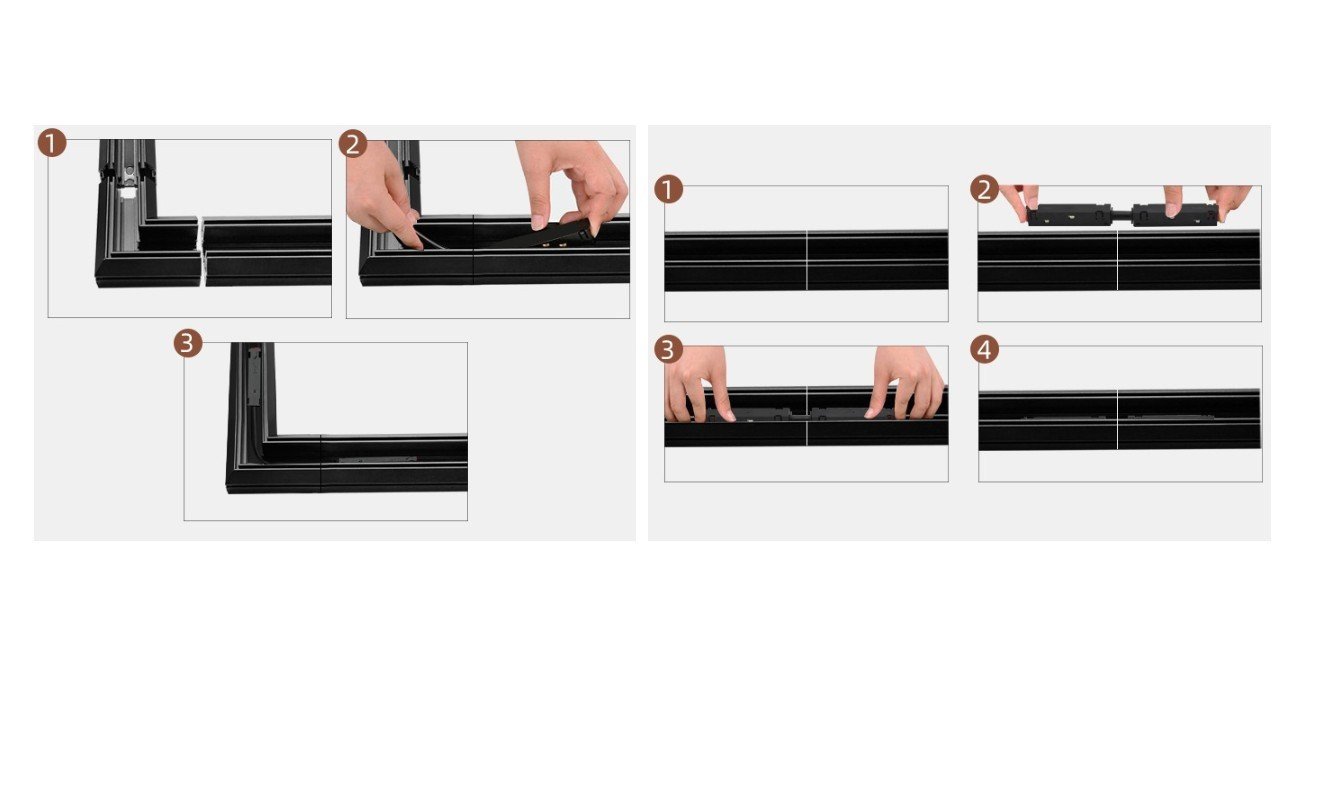 1
2
3
1
2
3
4