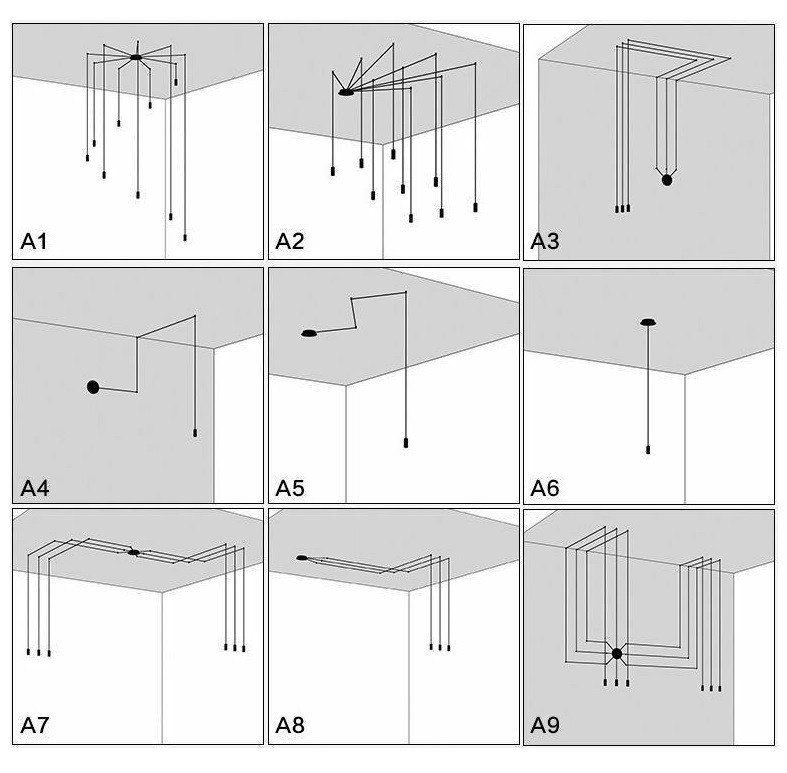 A1

A2

A3

A4

A5

A6

A7

A8

A9