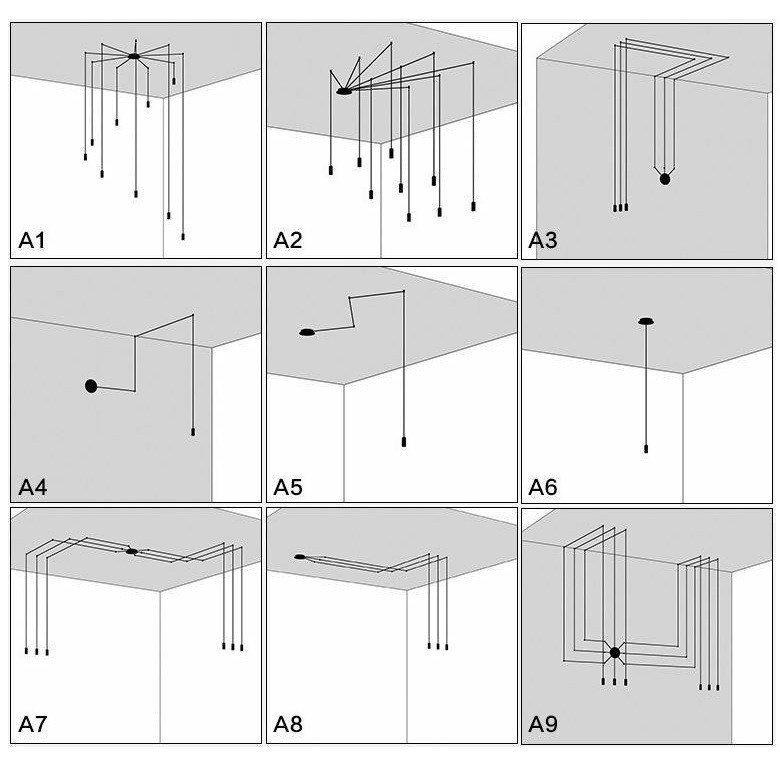 A1

A2

A3

A4

A5

A6

A7

A8

A9